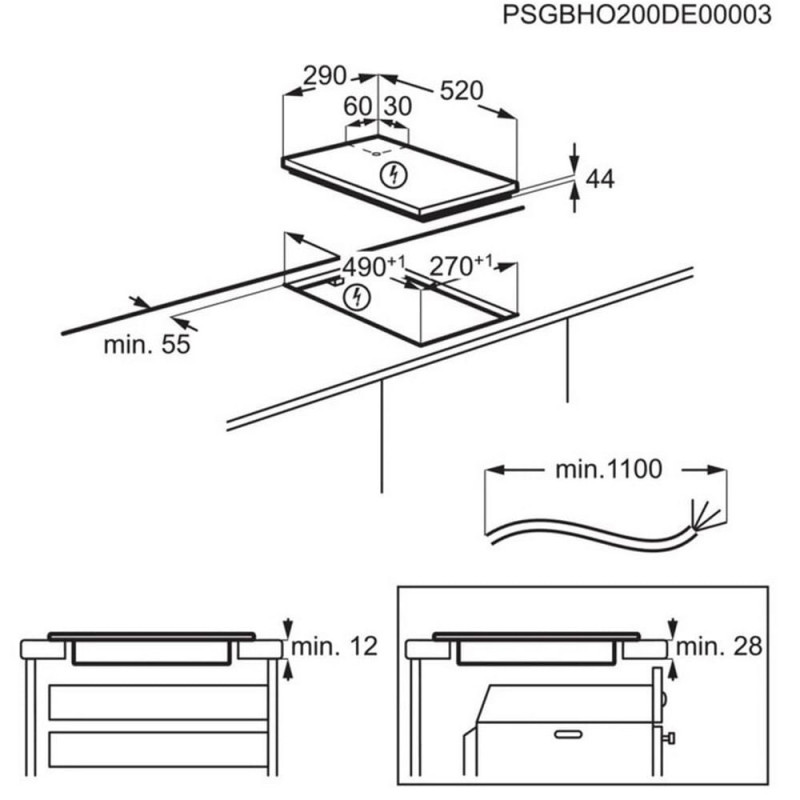 PSGBHO200DE00003

290

520

60

30

44

$490^{+1}$

$270^{+1}$

min. 55

min.1100

min. 12

min. 28