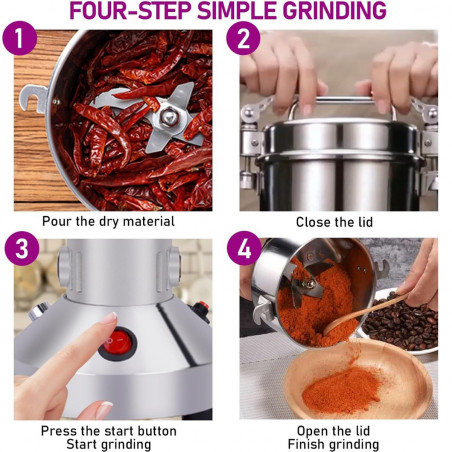 FOUR-STEP SIMPLE GRINDING

1

Pour the dry material

2

Close the lid

3

Press the start button
Start grinding

4

Open the lid
Finish grinding