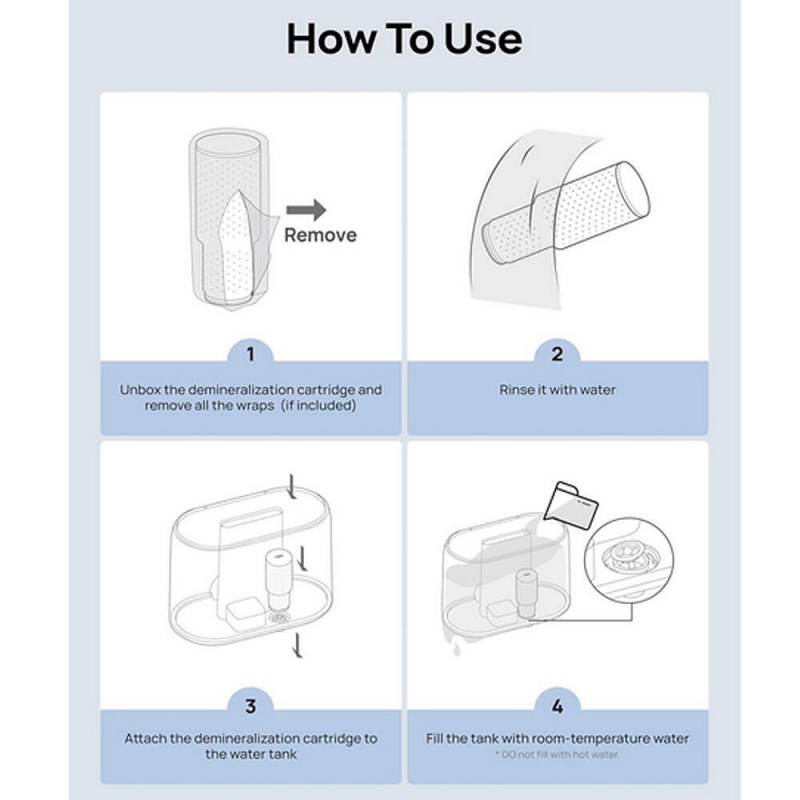 How To Use

Remove

1

Unbox the demineralization cartridge and remove all the wraps (if included)

2

Rinse it with water

3

Attach the demineralization cartridge to the water tank

4

Fill the tank with room-temperature water

* DO not fill with hot water.