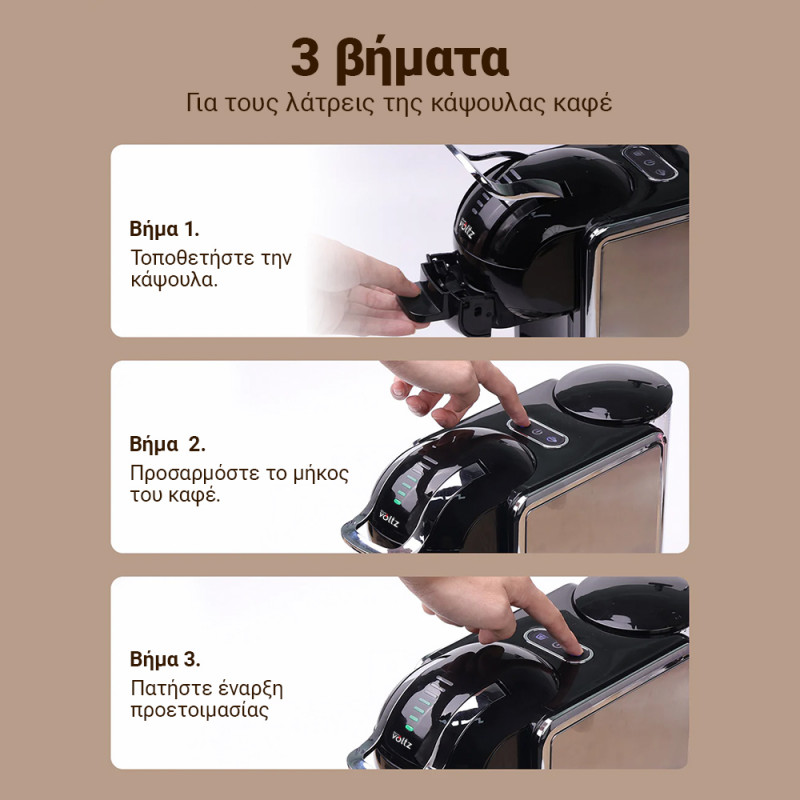 3 βήματα

Για τους λάτρεις της κάψουλας καφέ

Βήμα 1.
Τοποθετήστε την κάψουλα.

voltz

Βήμα 2.
Προσαρμόστε το μήκος του καφέ.

voltz

Βήμα 3.
Πατήστε έναρξη προετοιμασίας

voltz