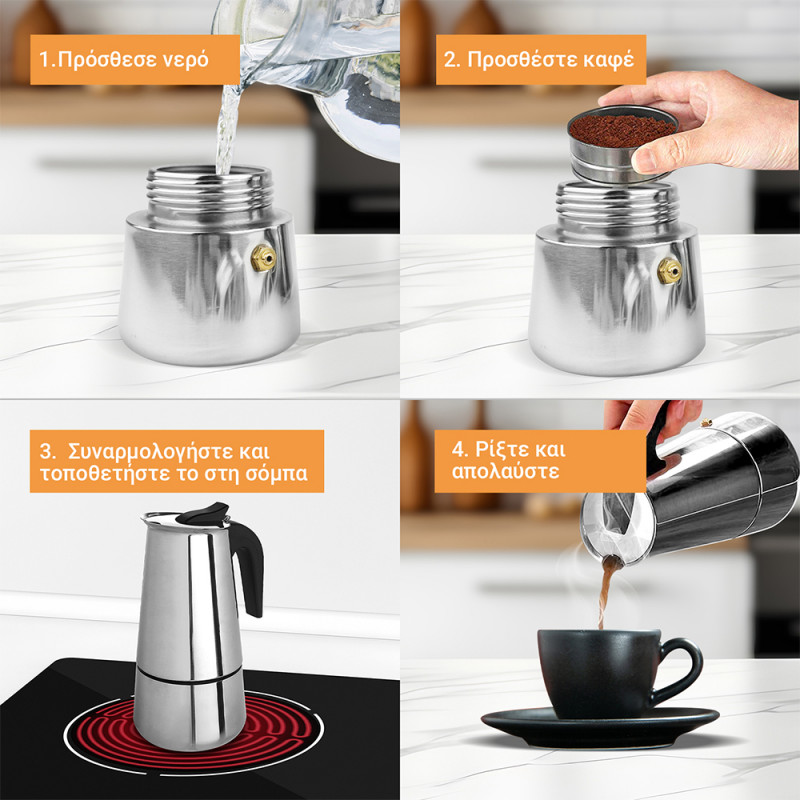 1.Πρόσθεσε νερό

2. Προσθέστε καφέ

3. Συναρμολογήστε και τοποθετήστε το στη σόμπα

4. Ρίξτε και απολαύστε